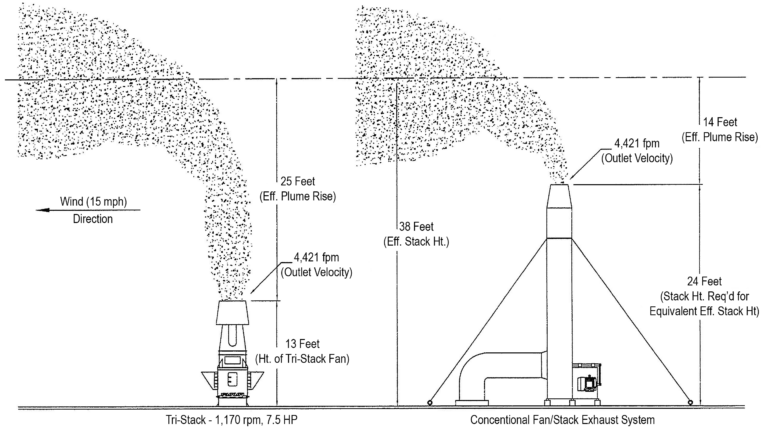 Wind (15 mph)
Direction

25 Feet
(Eff. Plume Rise)

4,421 fpm
(Outlet Velocity)

13 Feet
(Ht. of Tri-Stack Fan)

Tri-Stack - 1,170 rpm, 7.5 HP

38 Feet
(Eff. Stack Ht.)

4,421 fpm
(Outlet Velocity)

14 Feet
(Eff. Plume Rise)

24 Feet
(Stack Ht. Req'd for Equivalent Eff. Stack Ht)

Concentional Fan/Stack Exhaust System